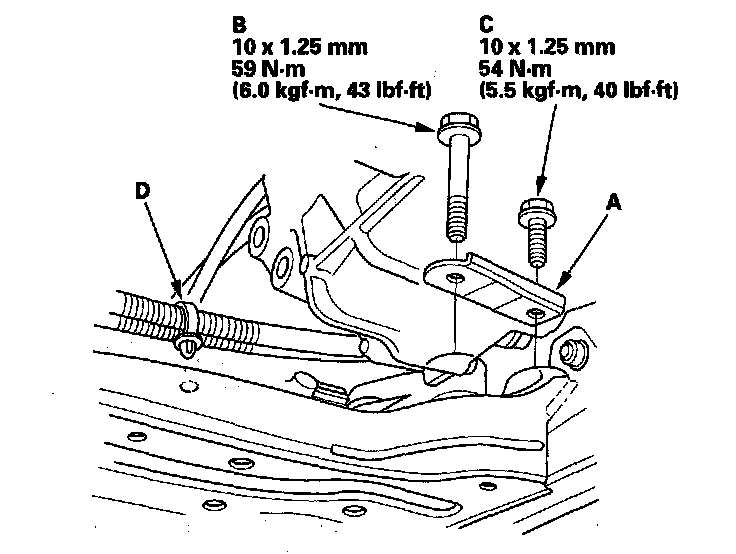 B
10 x 1.25 mm
59 N·m
(6.0 kgf·m, 43 lbf·ft)

C
10 x 1.25 mm
54 N·m
(5.5 kgf·m, 40 lbf·ft)

D

A