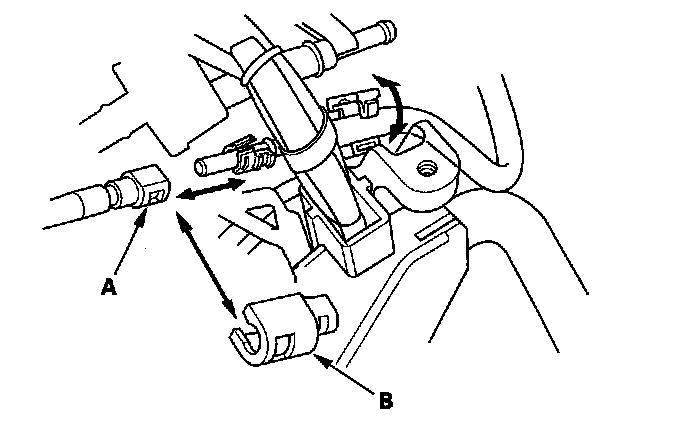 A

B