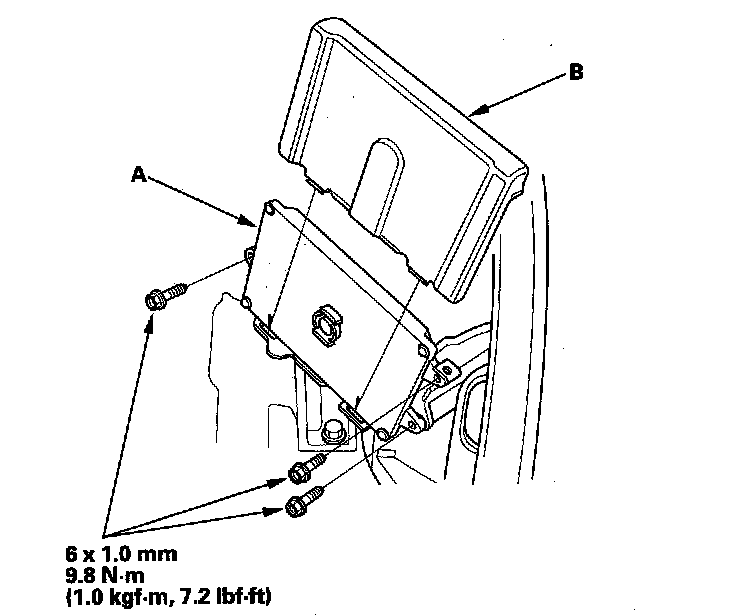 B

A

6 x 1.0 mm
9.8 N·m
(1.0 kgf·m, 7.2 lbf·ft)