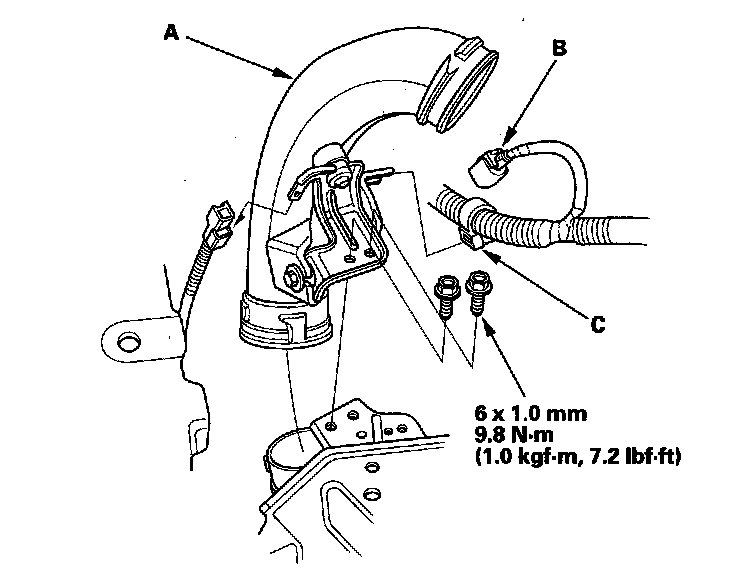 A

B

C

6 x 1.0 mm
9.8 N·m
(1.0 kgf·m, 7.2 lbf·ft)