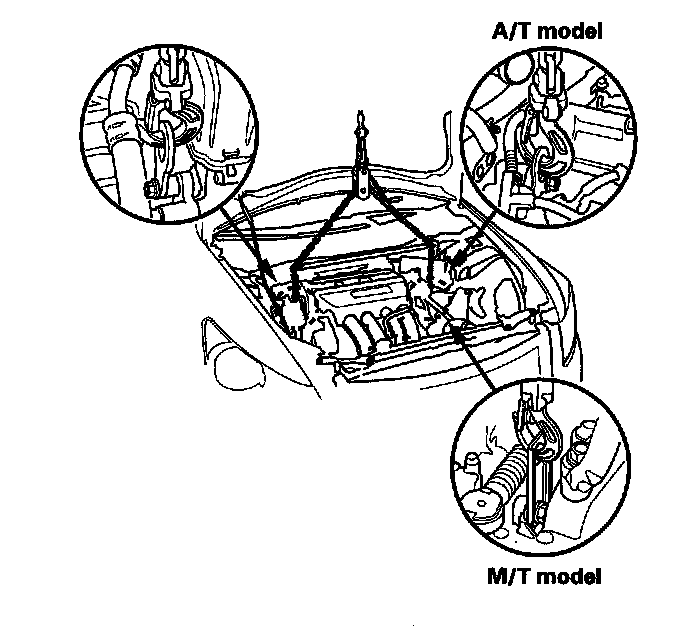 A/T model

M/T model