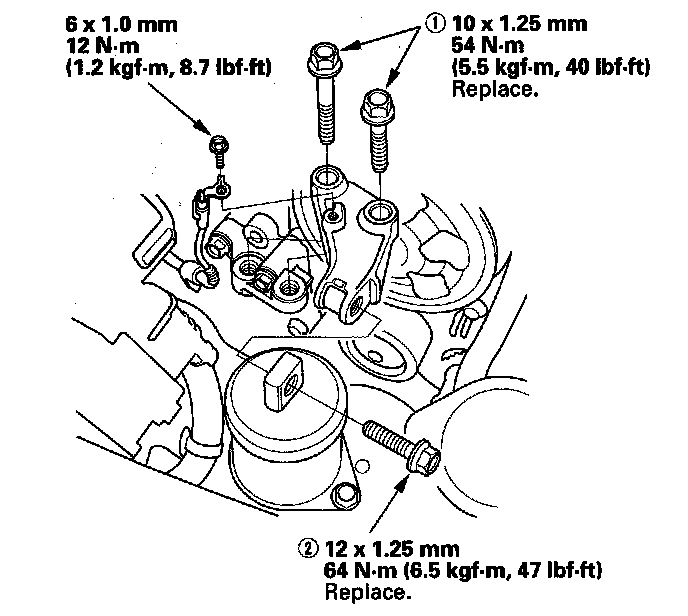 6 x 1.0 mm
12 N·m
(1.2 kgf·m, 8.7 lbf·ft)

① 10 x 1.25 mm
54 N·m
(5.5 kgf·m, 40 lbf·ft)
Replace.

② 12 x 1.25 mm
64 N·m (6.5 kgf·m, 47 lbf·ft)
Replace.