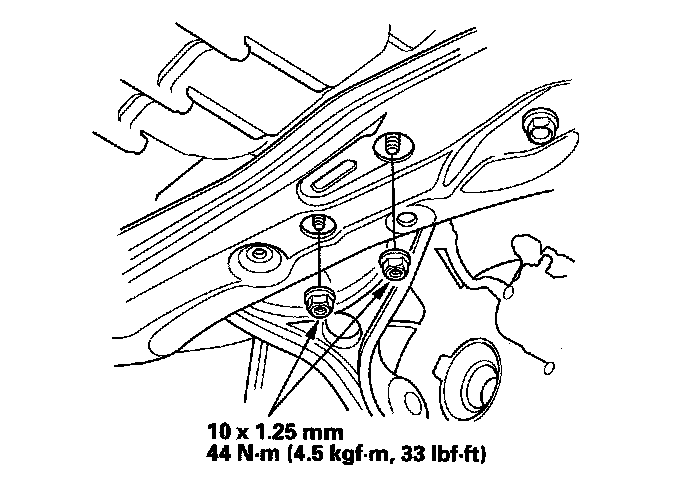 10 x 1.25 mm
44 N·m (4.5 kgf·m, 33 lbf·ft)