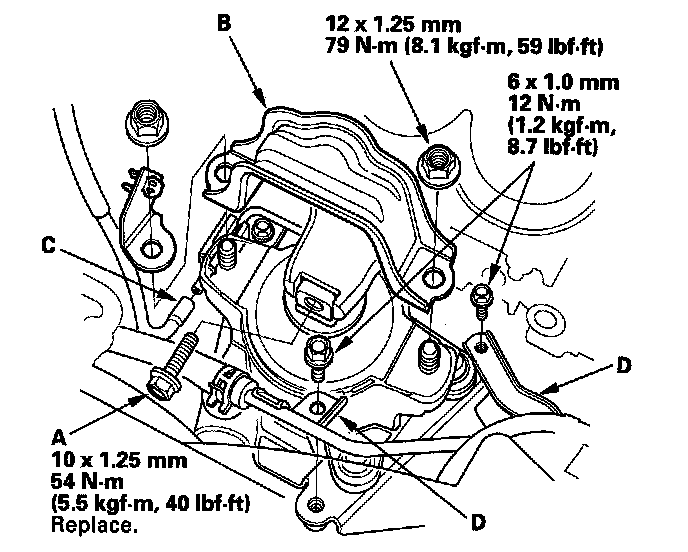 B

12 x 1.25 mm
79 N·m (8.1 kgf·m, 59 lbf·ft)

6 x 1.0 mm
12 N·m
(1.2 kgf·m,
8.7 lbf·ft)

C

D

A
10 x 1.25 mm
54 N·m
(5.5 kgf·m, 40 lbf·ft)
Replace.

D