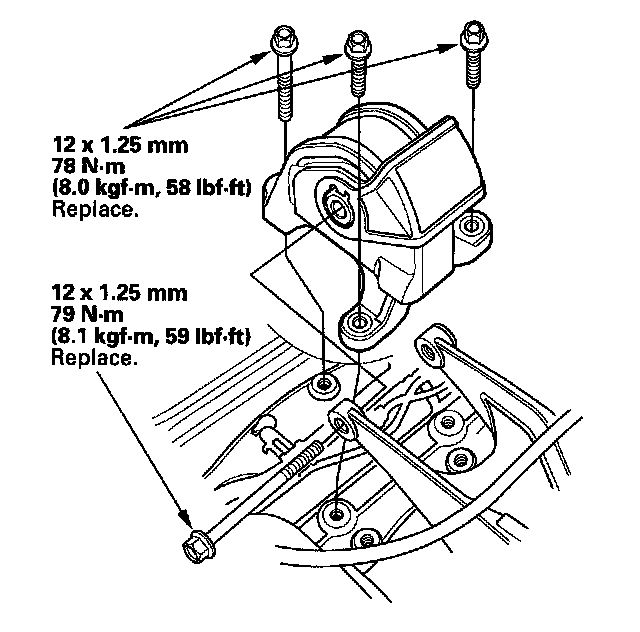 12 x 1.25 mm
78 N·m
(8.0 kgf·m, 58 lbf·ft)
Replace.

12 x 1.25 mm
79 N·m
(8.1 kgf·m, 59 lbf·ft)
Replace.