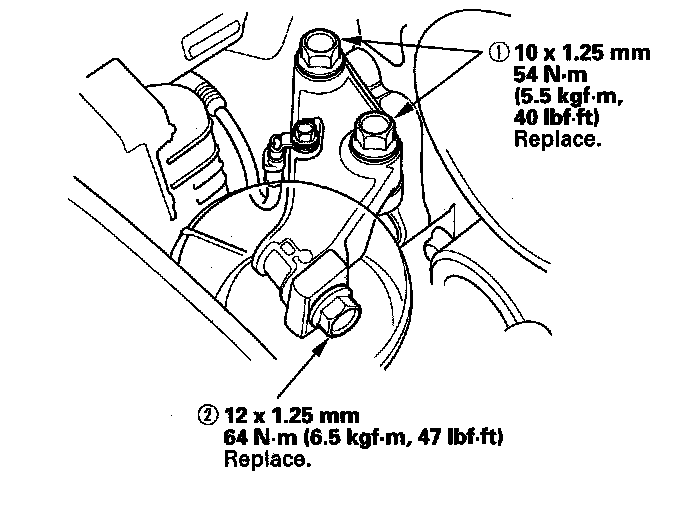 ① 10 x 1.25 mm
54 N·m
(5.5 kgf·m,
40 lbf·ft)
Replace.

② 12 x 1.25 mm
64 N·m (6.5 kgf·m, 47 lbf·ft)
Replace.