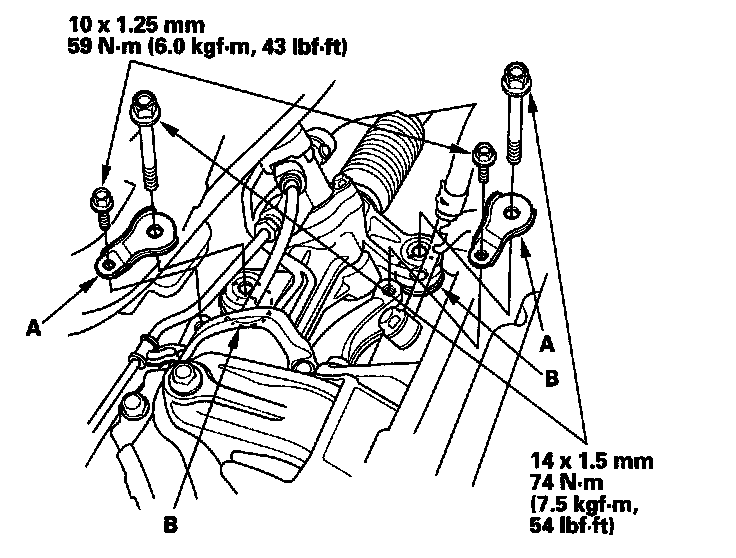 10 x 1.25 mm
59 N·m (6.0 kgf·m, 43 lbf·ft)

A

A

B

B

14 x 1.5 mm
74 N·m
(7.5 kgf·m,
54 lbf·ft)