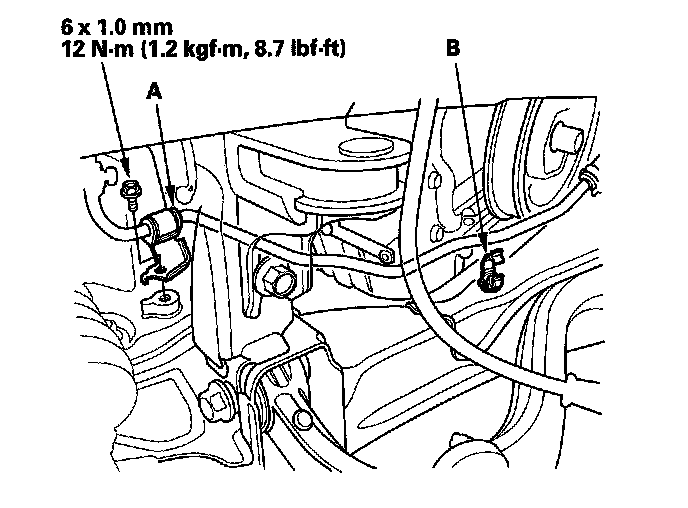 6 x 1.0 mm
12 N·m (1.2 kgf·m, 8.7 lbf·ft)

A

B