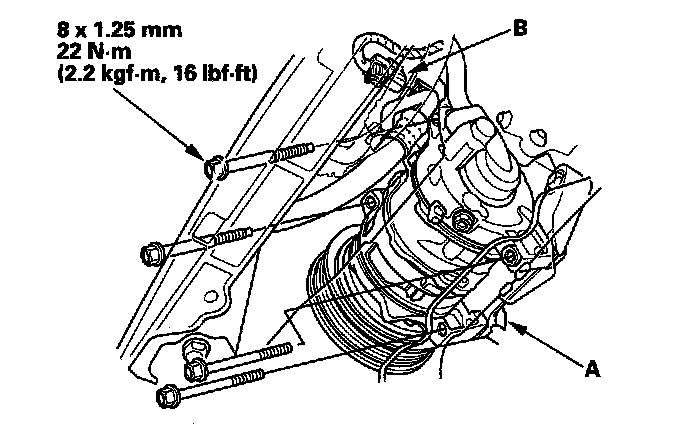 8 x 1.25 mm
22 N·m
(2.2 kgf·m, 16 lbf·ft)

B

A