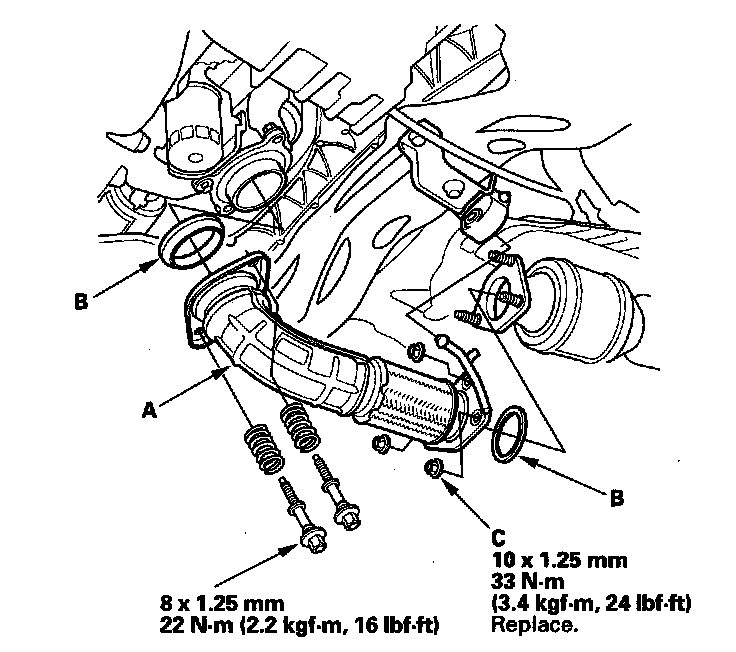 B

A

B

C
10 x 1.25 mm
33 N·m
(3.4 kgf·m, 24 lbf·ft)
Replace.

8 x 1.25 mm
22 N·m (2.2 kgf·m, 16 lbf·ft)