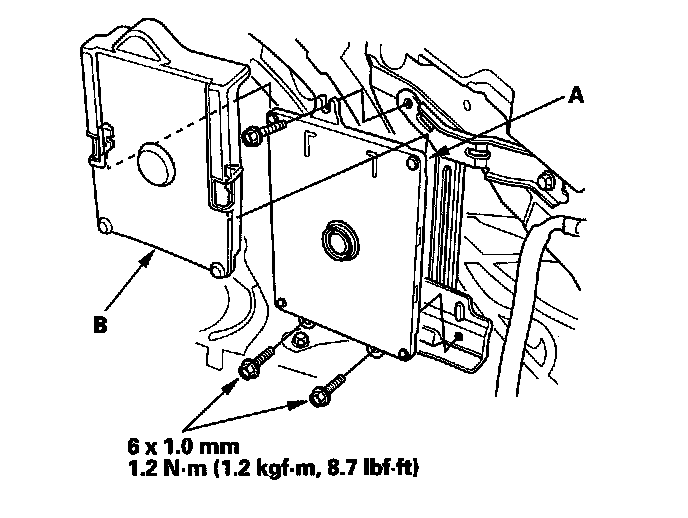 A

B

6 x 1.0 mm
1.2 N·m (1.2 kgf·m, 8.7 lbf·ft)