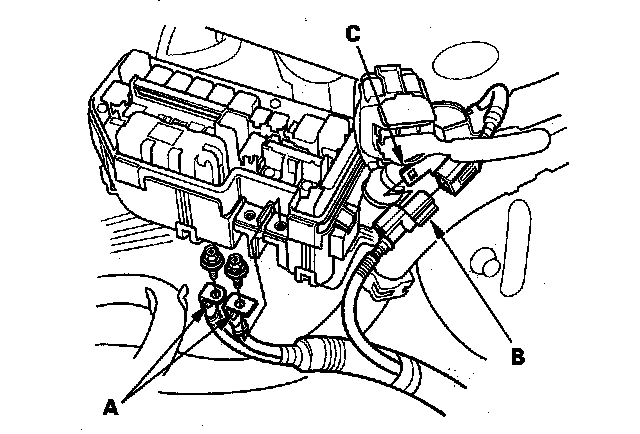 C

B

A