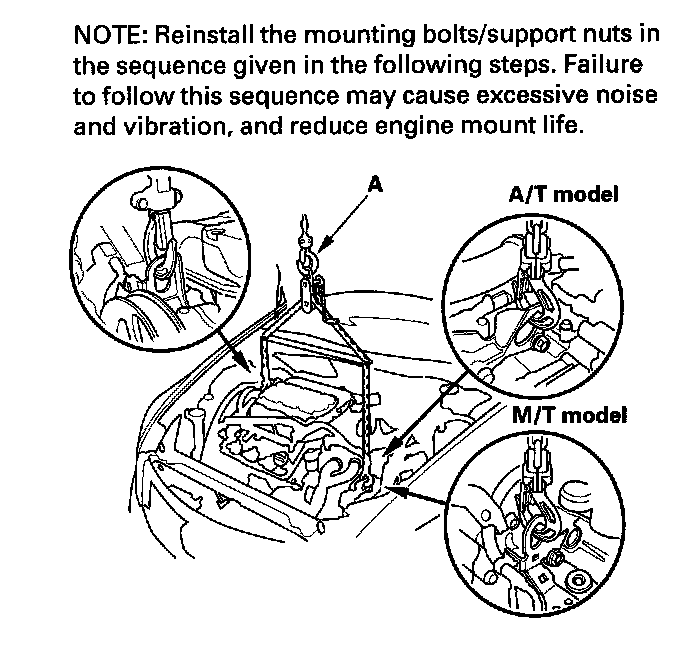 NOTE: Reinstall the mounting bolts/support nuts in the sequence given in the following steps. Failure to follow this sequence may cause excessive noise and vibration, and reduce engine mount life.

A

A/T model

M/T model