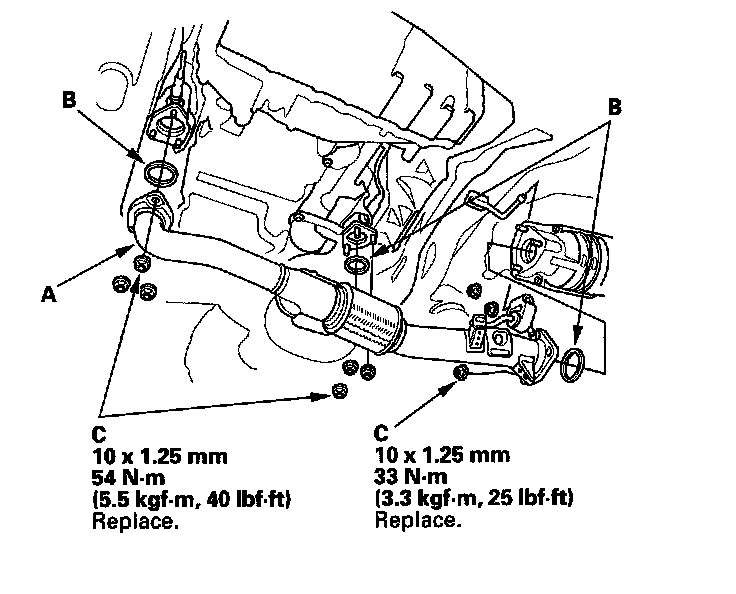 B

B

A

C
10 x 1.25 mm
54 N·m
(5.5 kgf·m, 40 lbf·ft)
Replace.

C
10 x 1.25 mm
33 N·m
(3.3 kgf·m, 25 lbf·ft)
Replace.