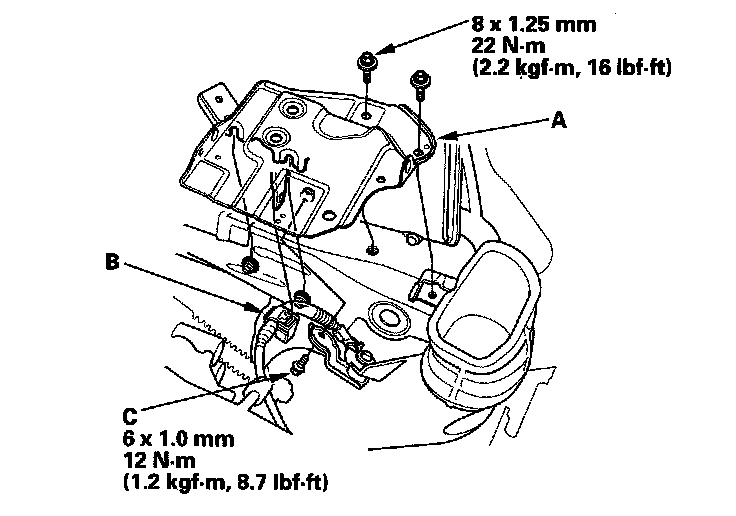 8 x 1.25 mm
22 N·m
(2.2 kgf·m, 16 lbf·ft)

A

B

C
6 x 1.0 mm
12 N·m
(1.2 kgf·m, 8.7 lbf·ft)