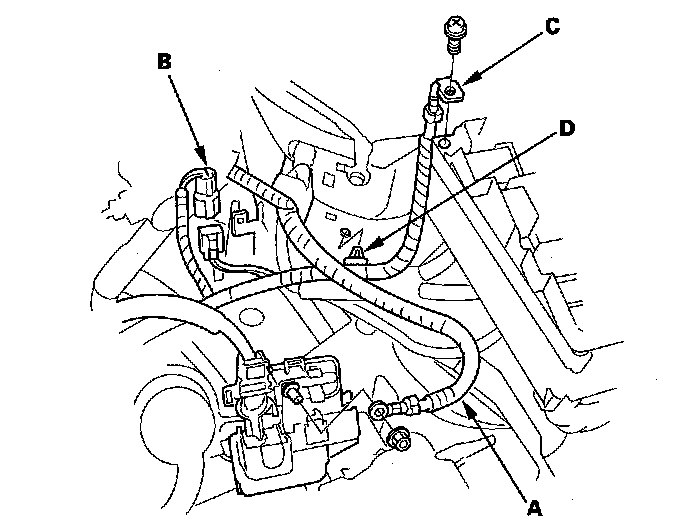 B
C
D
A