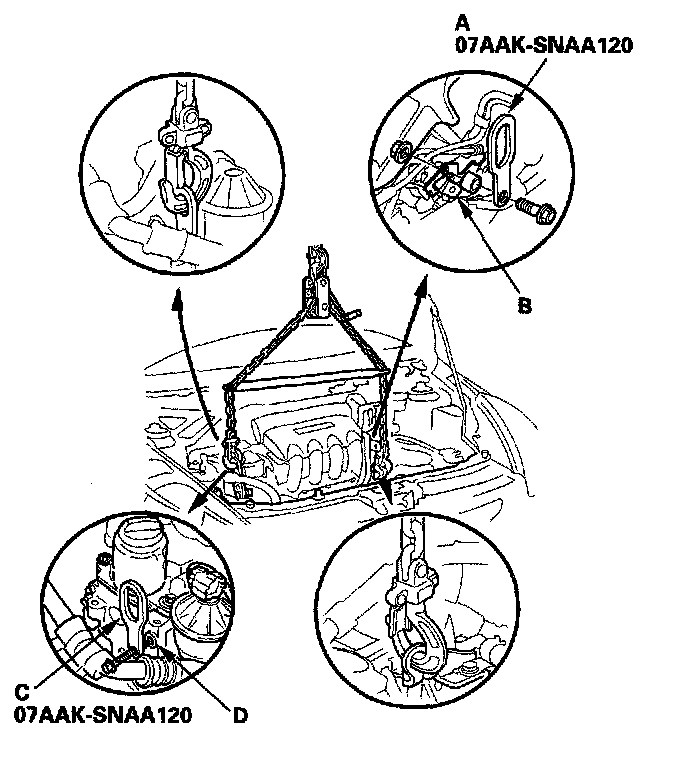 A
07AAK-SNAA120

B

C
07AAK-SNAA120

D