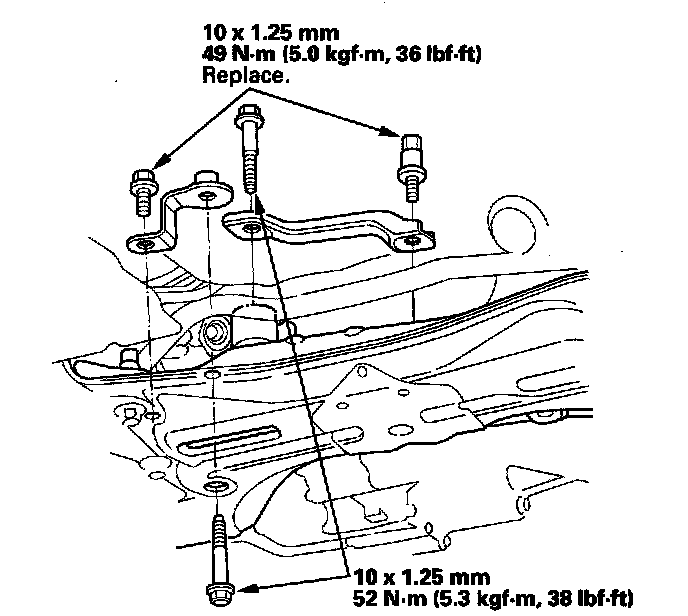 10 x 1.25 mm
49 N·m (5.0 kgf·m, 36 lbf·ft)
Replace.

10 x 1.25 mm
52 N·m (5.3 kgf·m, 38 lbf·ft)