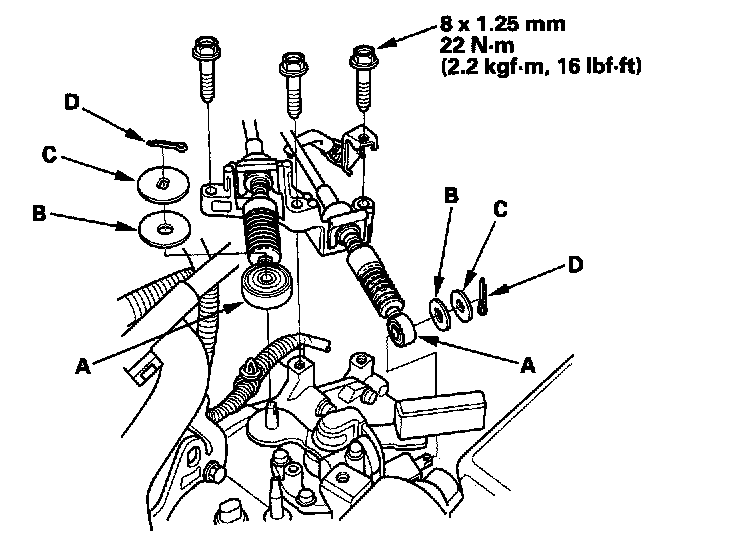 8 x 1.25 mm
22 N·m
(2.2 kgf·m, 16 lbf·ft)

D

C

B

B

C

D

A

A