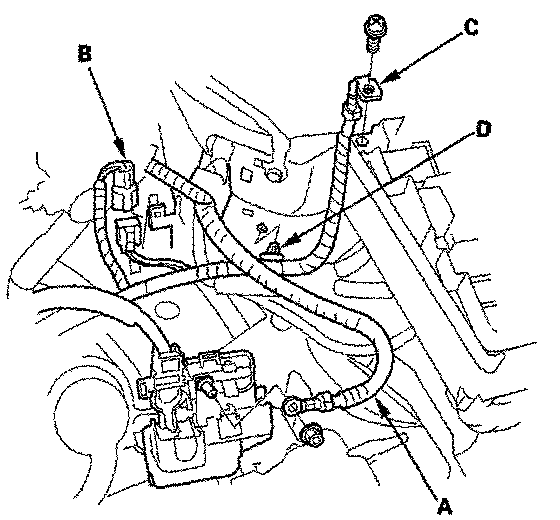 B

C

D

A