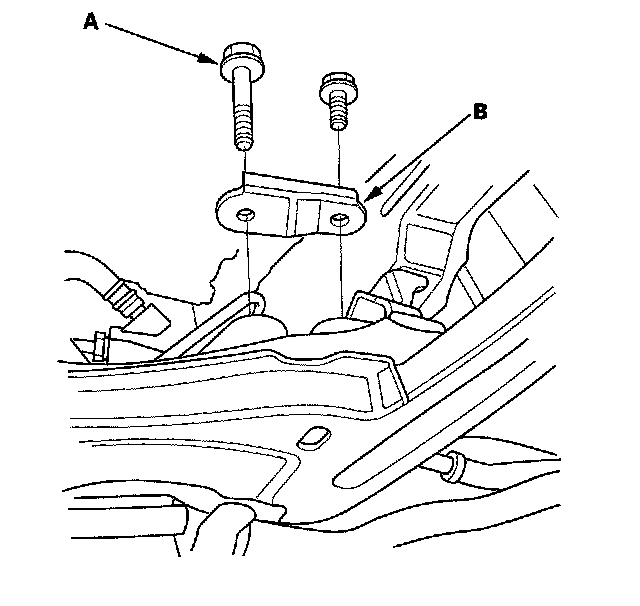 A

B