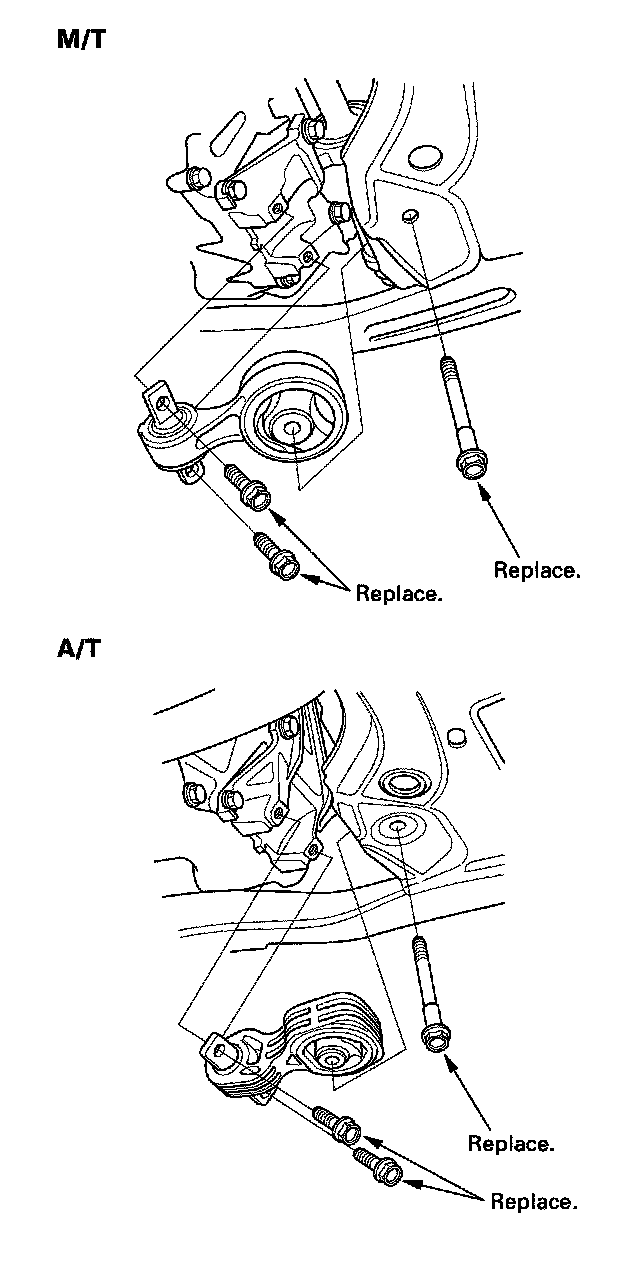 M/T

Replace.

Replace.

A/T

Replace.

Replace.