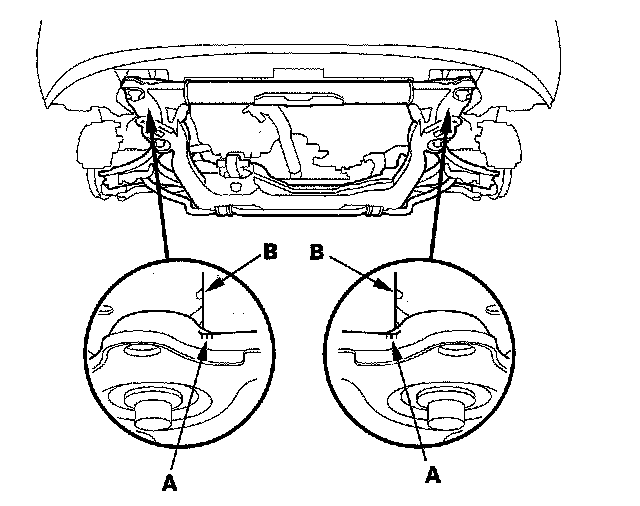 B
B
A
A