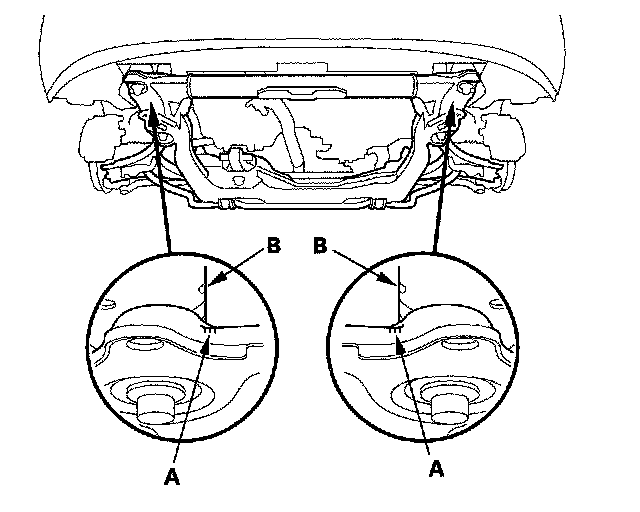 B
B
A
A