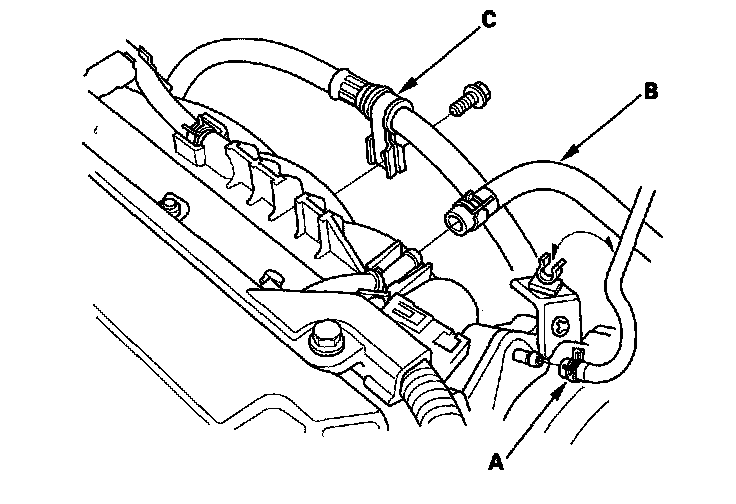 C
B
A