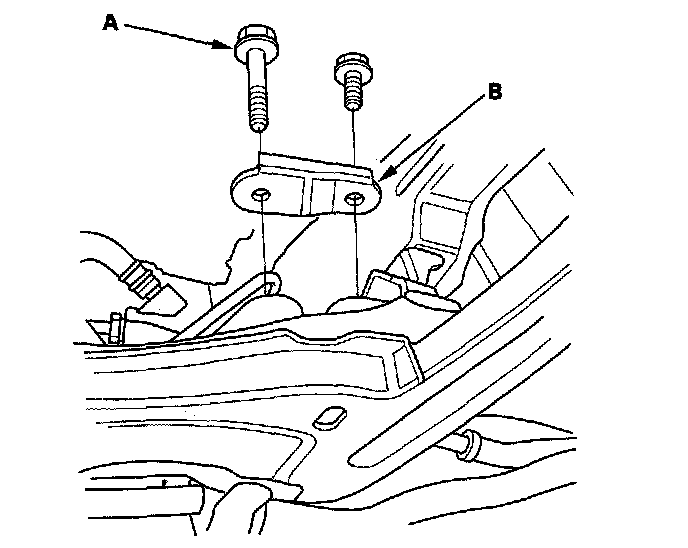 A

B