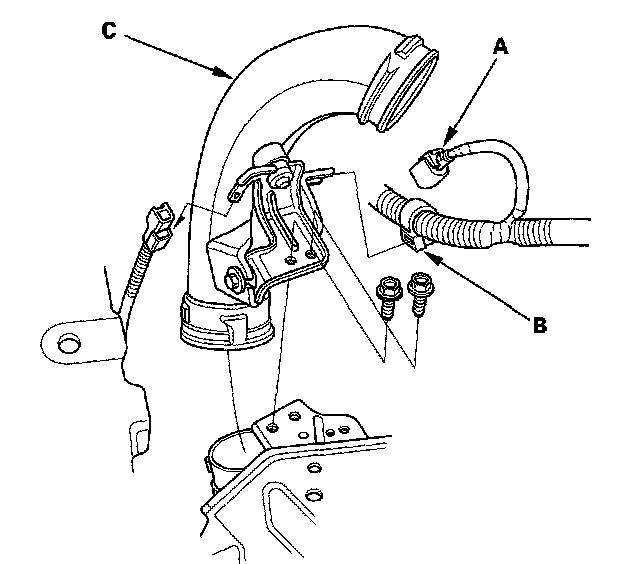 C
A
B