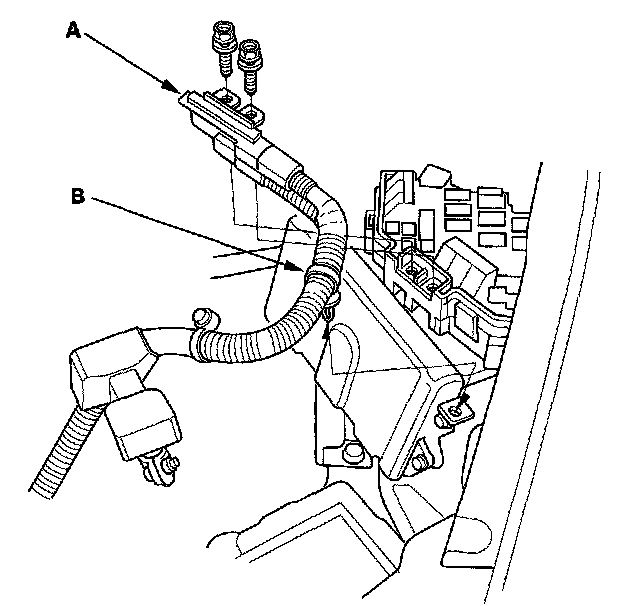 A

B