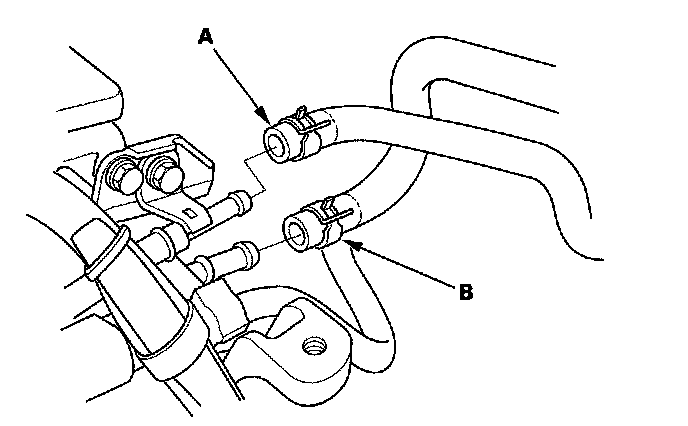 A

B