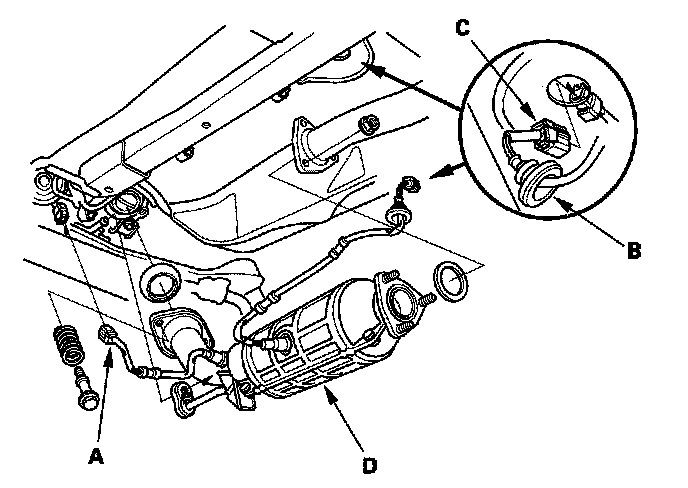 C
B
A
D