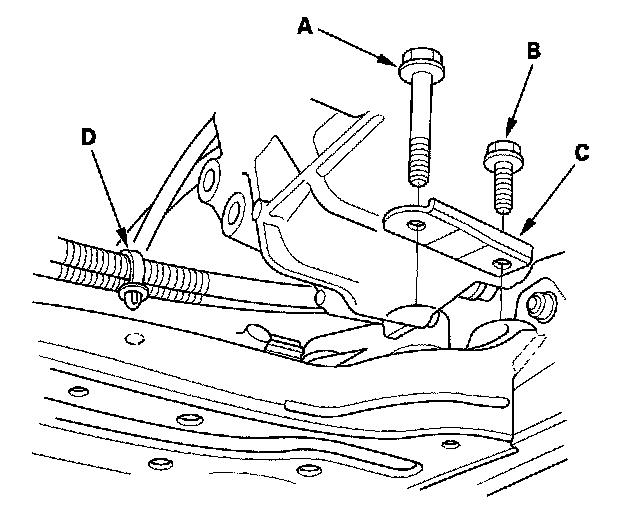 A
B
D
C