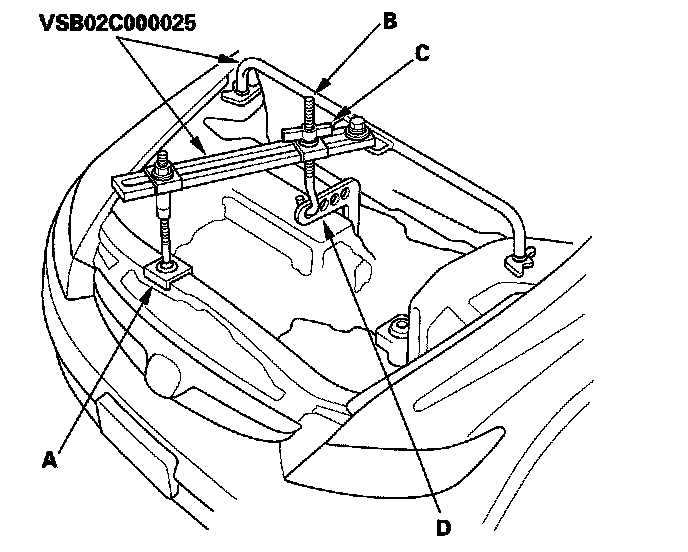 VSB02C000025
B
C
A
D