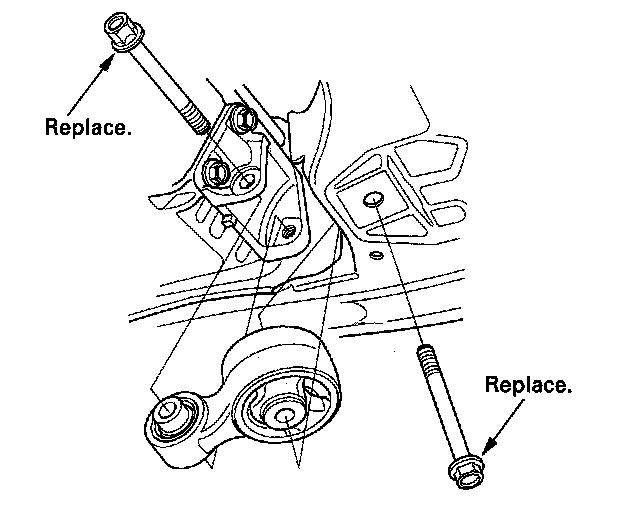 Replace.

Replace.