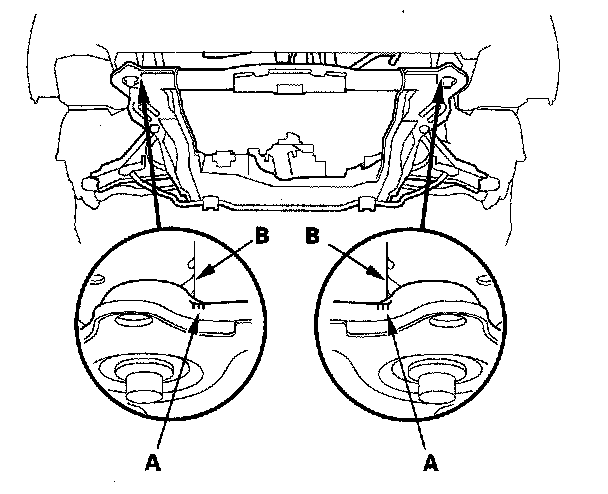 B
B
A
A