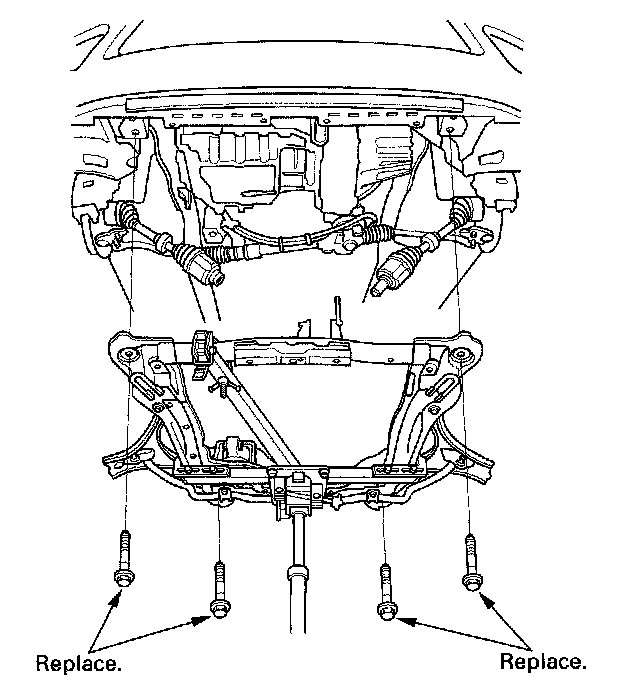 Replace.

Replace.