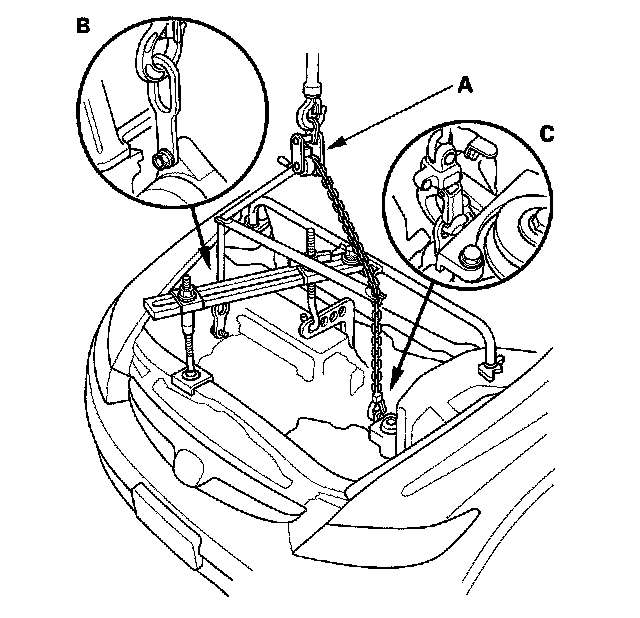 B
A
C