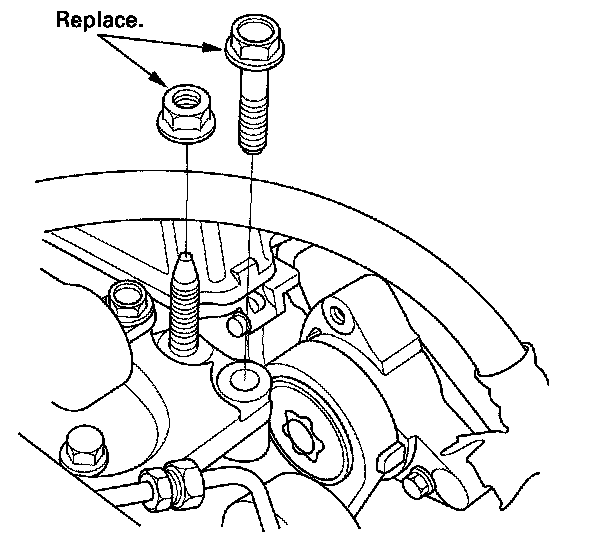 Replace.