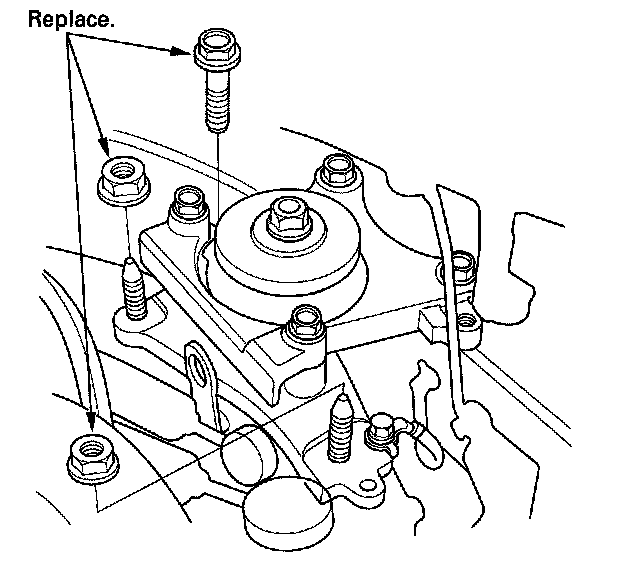 Replace.