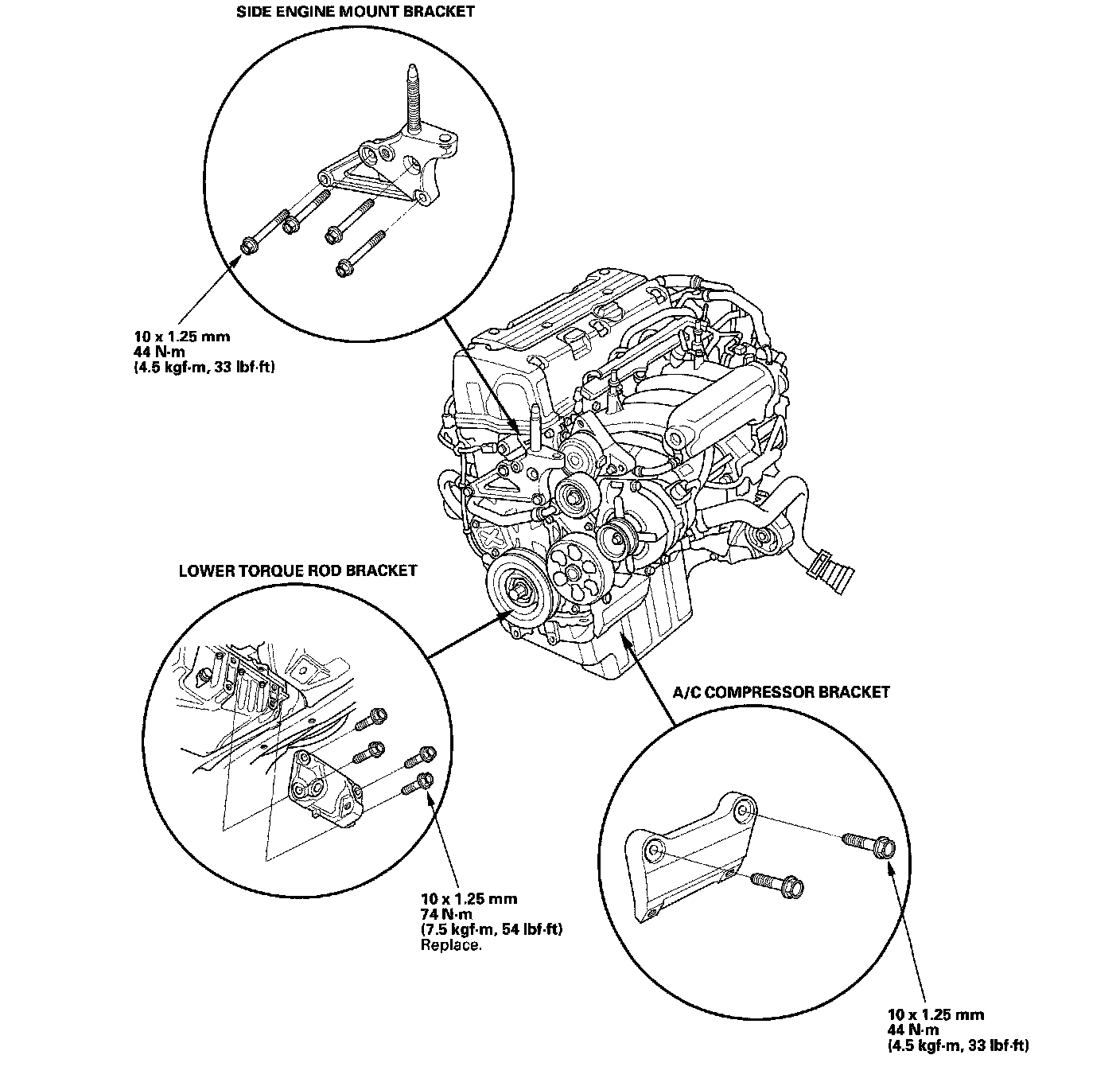 SIDE ENGINE MOUNT BRACKET

10 x 1.25 mm
44 N·m
(4.5 kgf·m, 33 lbf·ft)

LOWER TORQUE ROD BRACKET

10 x 1.25 mm
74 N·m
(7.5 kgf·m, 54 lbf·ft)
Replace.

A/C COMPRESSOR BRACKET

10 x 1.25 mm
44 N·m
(4.5 kgf·m, 33 lbf·ft)