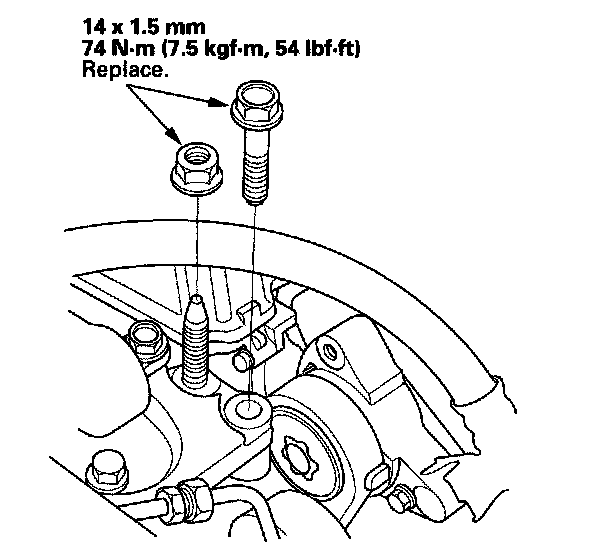 14 x 1.5 mm
74 N·m (7.5 kgf·m, 54 lbf·ft)
Replace.