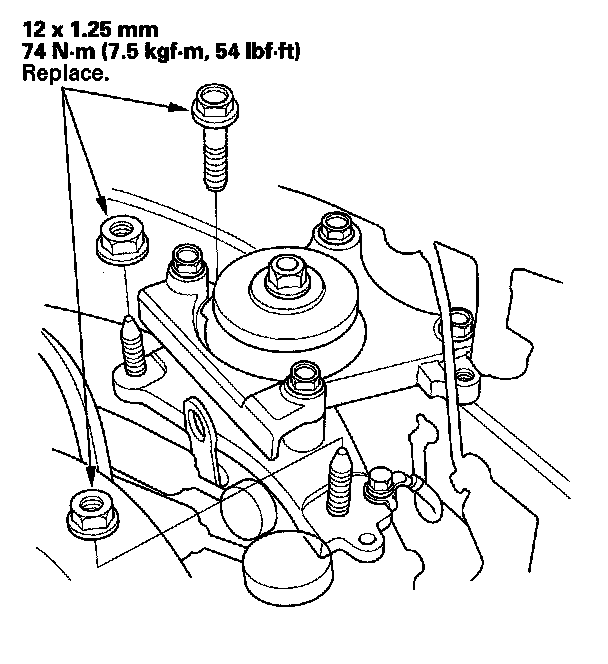 12 x 1.25 mm
74 N·m (7.5 kgf·m, 54 lbf·ft)
Replace.