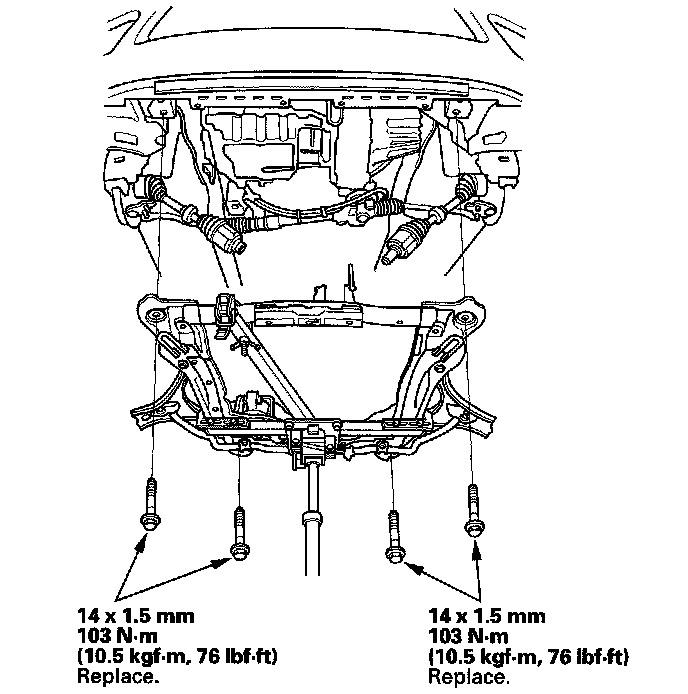 14 x 1.5 mm
103 N·m
(10.5 kgf·m, 76 lbf·ft)
Replace.

14 x 1.5 mm
103 N·m
(10.5 kgf·m, 76 lbf·ft)
Replace.