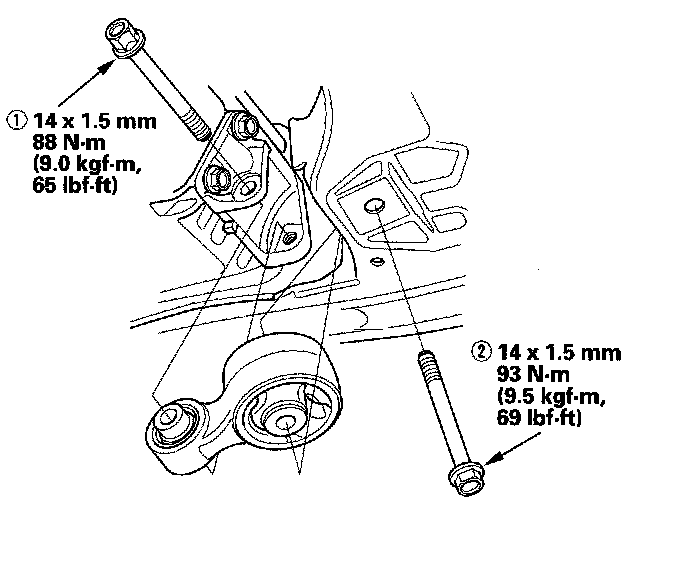 ① 14 x 1.5 mm
88 N·m
(9.0 kgf·m,
65 lbf·ft)

② 14 x 1.5 mm
93 N·m
(9.5 kgf·m,
69 lbf·ft)