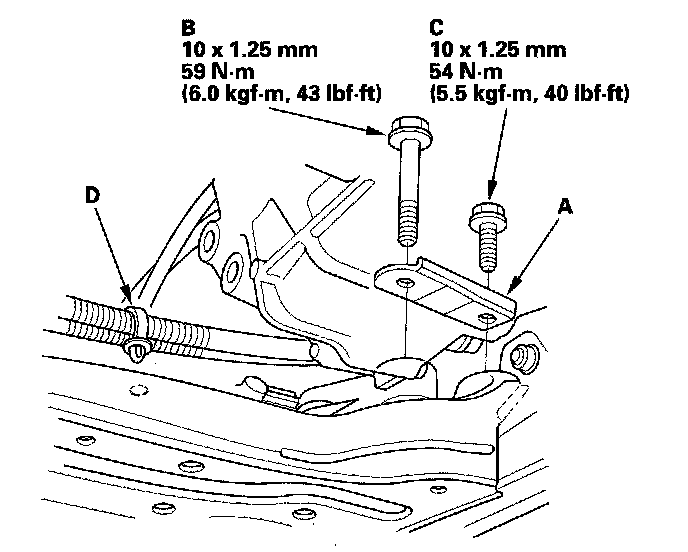 B
10 x 1.25 mm
59 N·m
(6.0 kgf·m, 43 lbf·ft)

C
10 x 1.25 mm
54 N·m
(5.5 kgf·m, 40 lbf·ft)

D

A