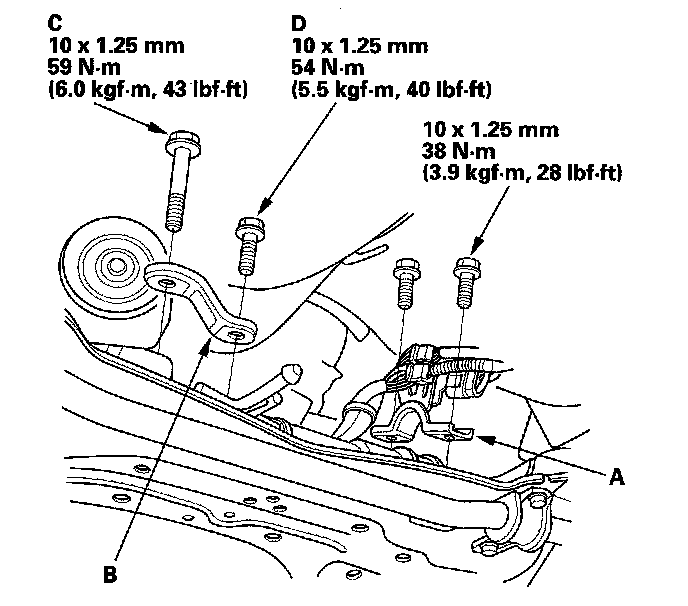 C
10 x 1.25 mm
59 N·m
(6.0 kgf·m, 43 lbf·ft)

D
10 x 1.25 mm
54 N·m
(5.5 kgf·m, 40 lbf·ft)

10 x 1.25 mm
38 N·m
(3.9 kgf·m, 28 lbf·ft)

A

B