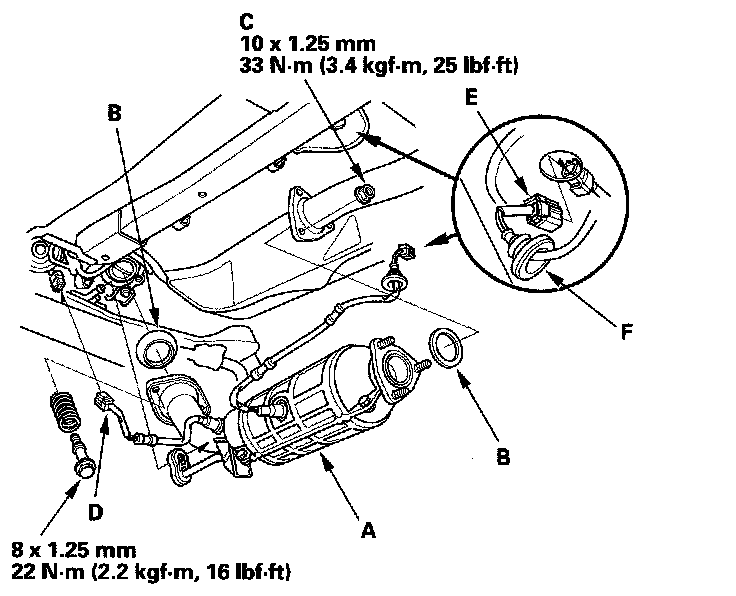 C
10 x 1.25 mm
33 N·m (3.4 kgf·m, 25 lbf·ft)

B

E

F

B

D

A

8 x 1.25 mm
22 N·m (2.2 kgf·m, 16 lbf·ft)